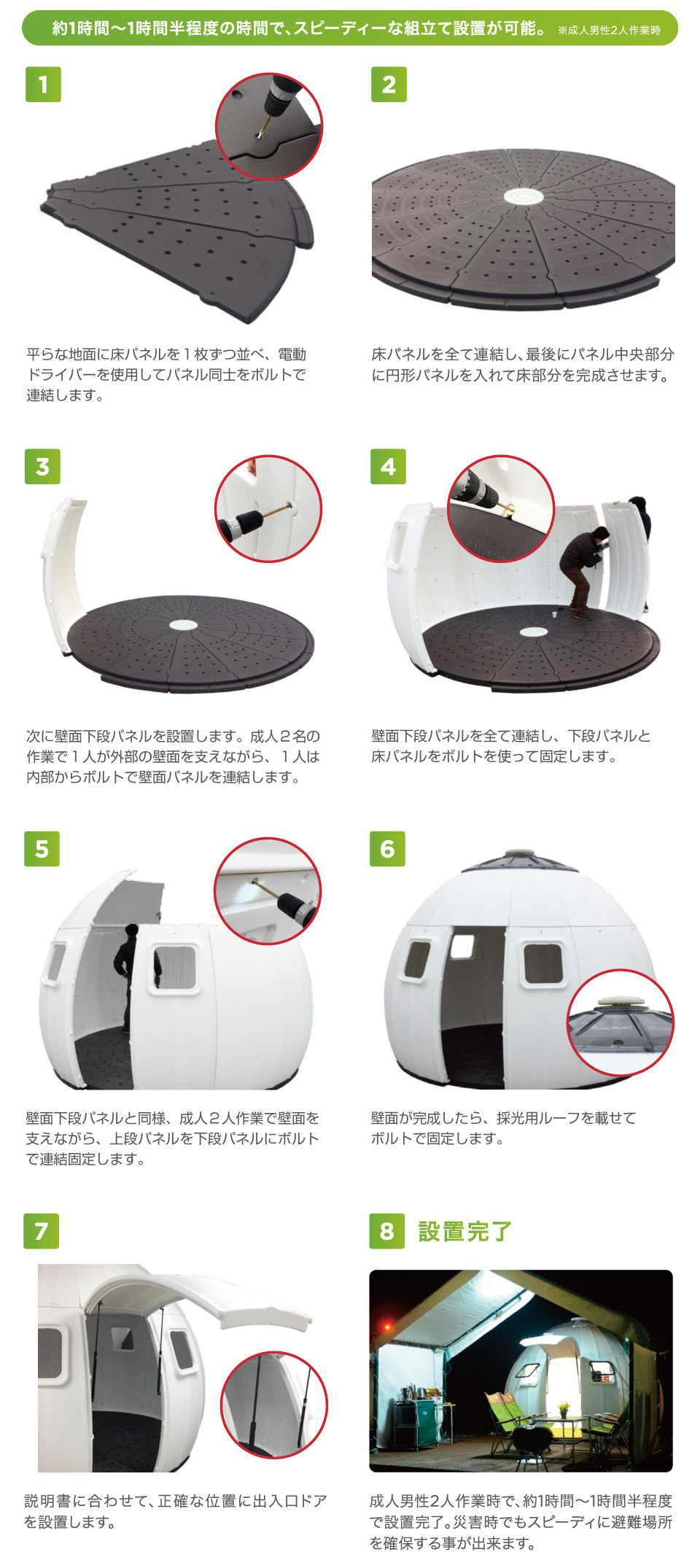 約1時間〜1時間半程度の時間で、スピーディーな組立て設置が可能。 ※成人男性2人作業時

1

平らな地面に床パネルを１枚ずつ並べ、電動ドライバーを使用してパネル同士をボルトで連結します。

2

床パネルを全て連結し、最後にパネル中央部分に円形パネルを入れて床部分を完成させます。

3

次に壁面下段パネルを設置します。成人２名の作業で１人が外部の壁面を支えながら、１人は内部からボルトで壁面パネルを連結します。

4

壁面下段パネルを全て連結し、下段パネルと床パネルをボルトを使って固定します。

5

壁面下段パネルと同様、成人２人作業で壁面を支えながら、上段パネルを下段パネルにボルトで連結固定します。

6

壁面が完成したら、採光用ルーフを載せてボルトで固定します。

7

説明書に合わせて、正確な位置に出入口ドアを設置します。

8 設置完了

成人男性2人作業時で、約1時間〜1時間半程度で設置完了。災害時でもスピーディに避難場所を確保する事が出来ます。